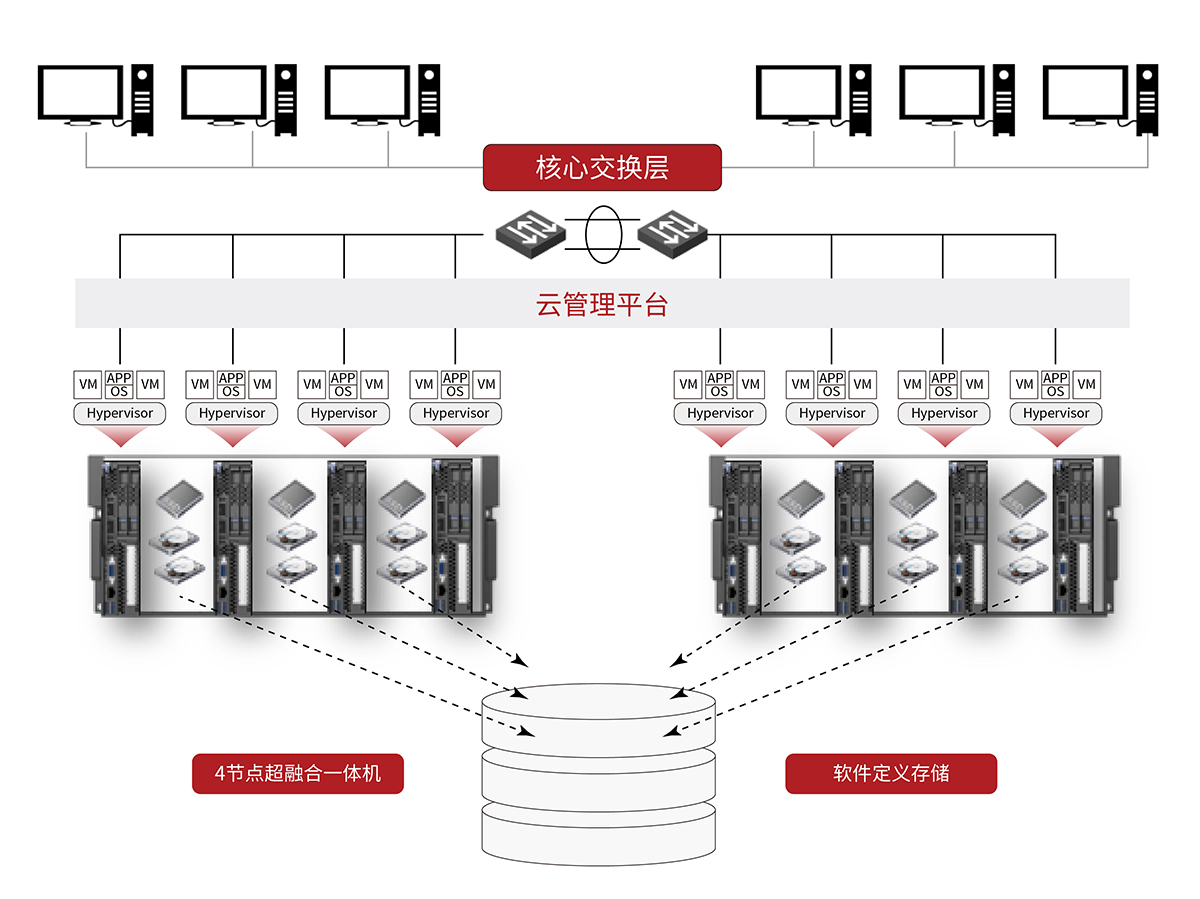 核心交换层

云管理平台

VM APP OS VM
Hypervisor
VM APP OS VM
Hypervisor
VM APP OS VM
Hypervisor
VM APP OS VM
Hypervisor
VM APP OS VM
Hypervisor
VM APP OS VM
Hypervisor
VM APP OS VM
Hypervisor
VM APP OS VM
Hypervisor

4节点超融合一体机

软件定义存储